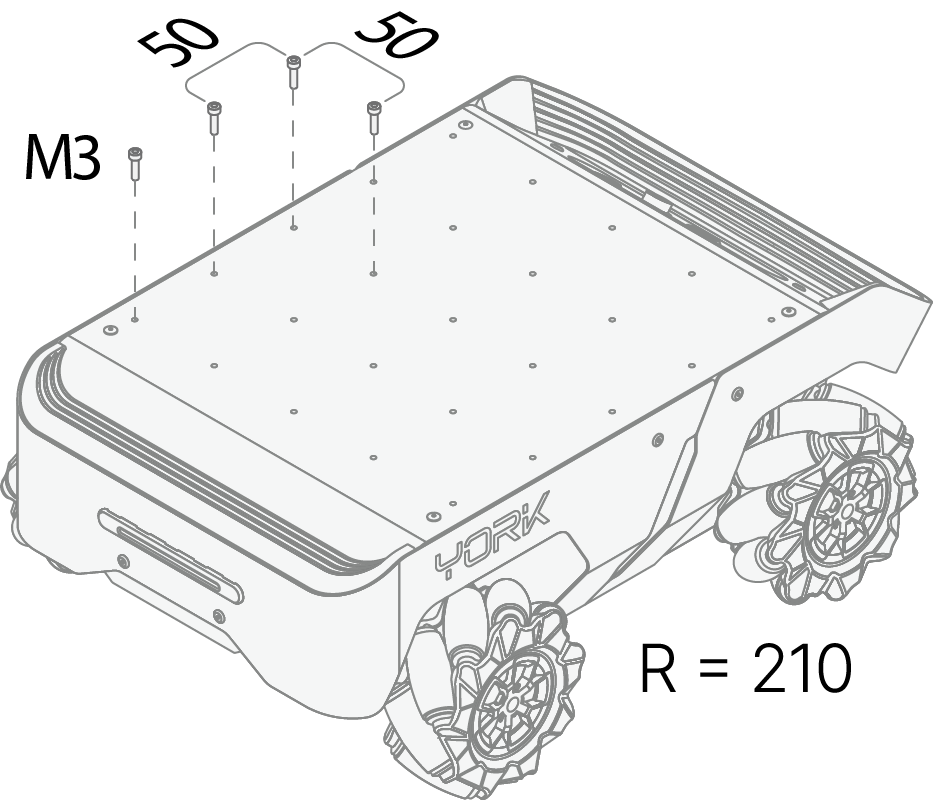 50
50
M3
YORK
R = 210