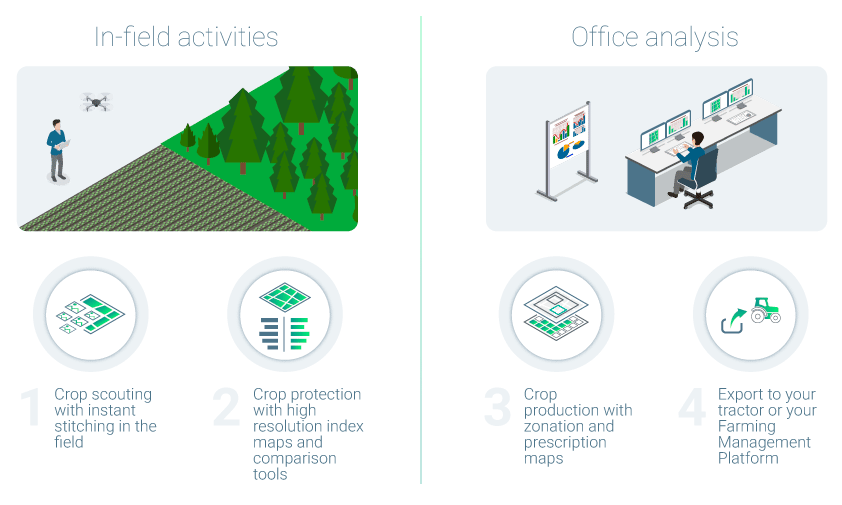 In-field activities

1 Crop scouting with instant stitching in the field

2 Crop protection with high resolution index maps and comparison tools

Office analysis

3 Crop production with zonation and prescription maps

4 Export to your tractor or your Farming Management Platform